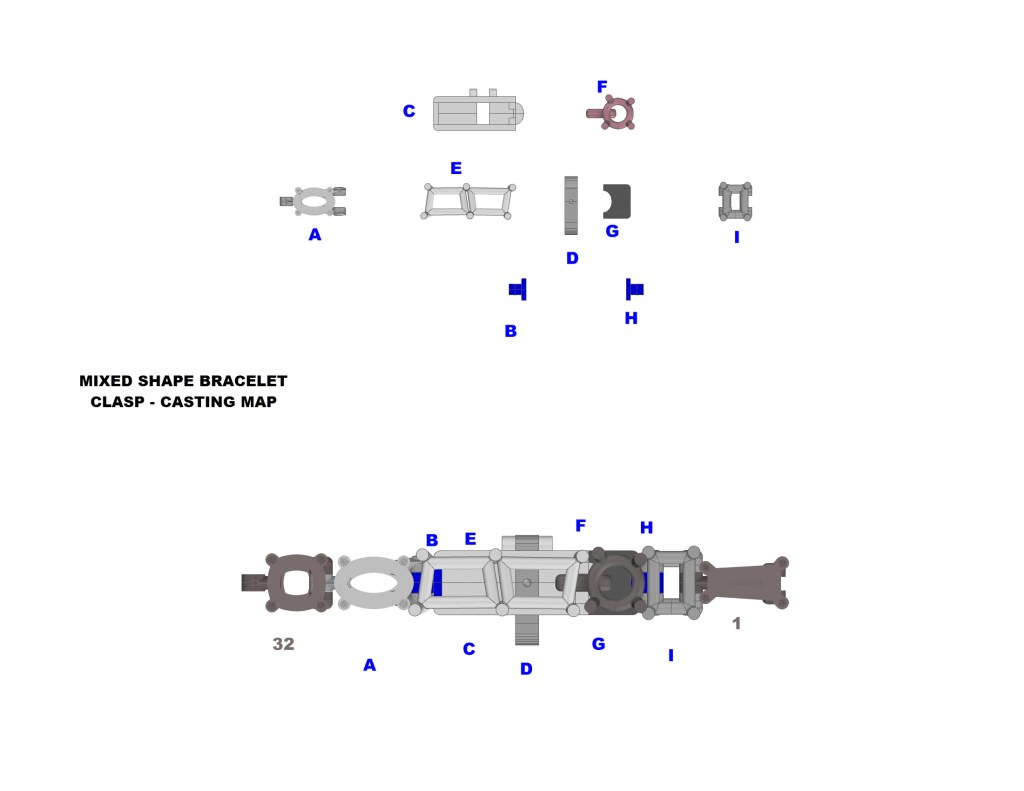 C
F
E
A
D
G
I
B
H

MIXED SHAPE BRACELET
CLASP - CASTING MAP

B E F H
32 A C D G I 1